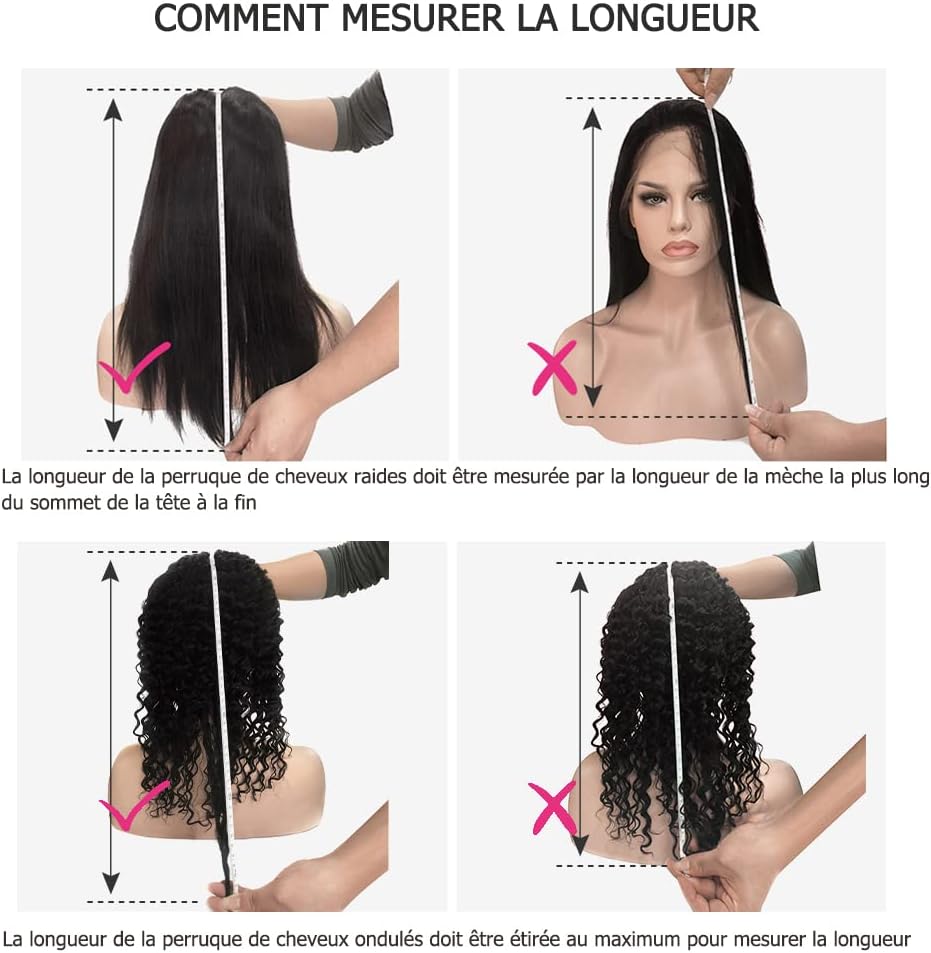 COMMENT MESURER LA LONGUEUR

La longueur de la perruque de cheveux raides doit être mesurée par la longueur de la mèche la plus long du sommet de la tête à la fin

La longueur de la perruque de cheveux ondulés doit être étirée au maximum pour mesurer la longueur