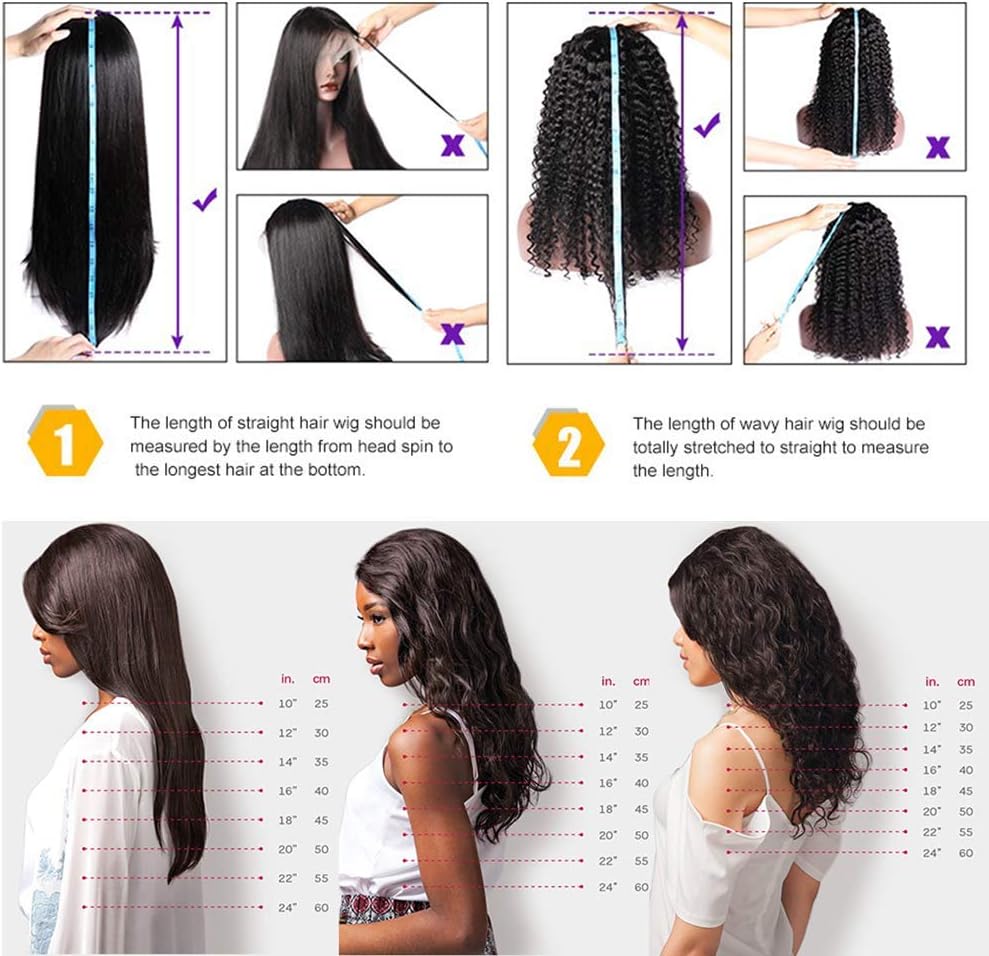 1 The length of straight hair wig should be measured by the length from head spin to the longest hair at the bottom.

2 The length of wavy hair wig should be totally stretched to straight to measure the length.

| in. | cm |
|---|---|
| 10" | 25 |
| 12" | 30 |
| 14" | 35 |
| 16" | 40 |
| 18" | 45 |
| 20" | 50 |
| 22" | 55 |
| 24" | 60 |

| in. | cm |
|---|---|
| 10" | 25 |
| 12" | 30 |
| 14" | 35 |
| 16" | 40 |
| 18" | 45 |
| 20" | 50 |
| 22" | 55 |
| 24" | 60 |

| in. | cm |
|---|---|
| 10" | 25 |
| 12" | 30 |
| 14" | 35 |
| 16" | 40 |
| 18" | 45 |
| 20" | 50 |
| 22" | 55 |
| 24" | 60 |